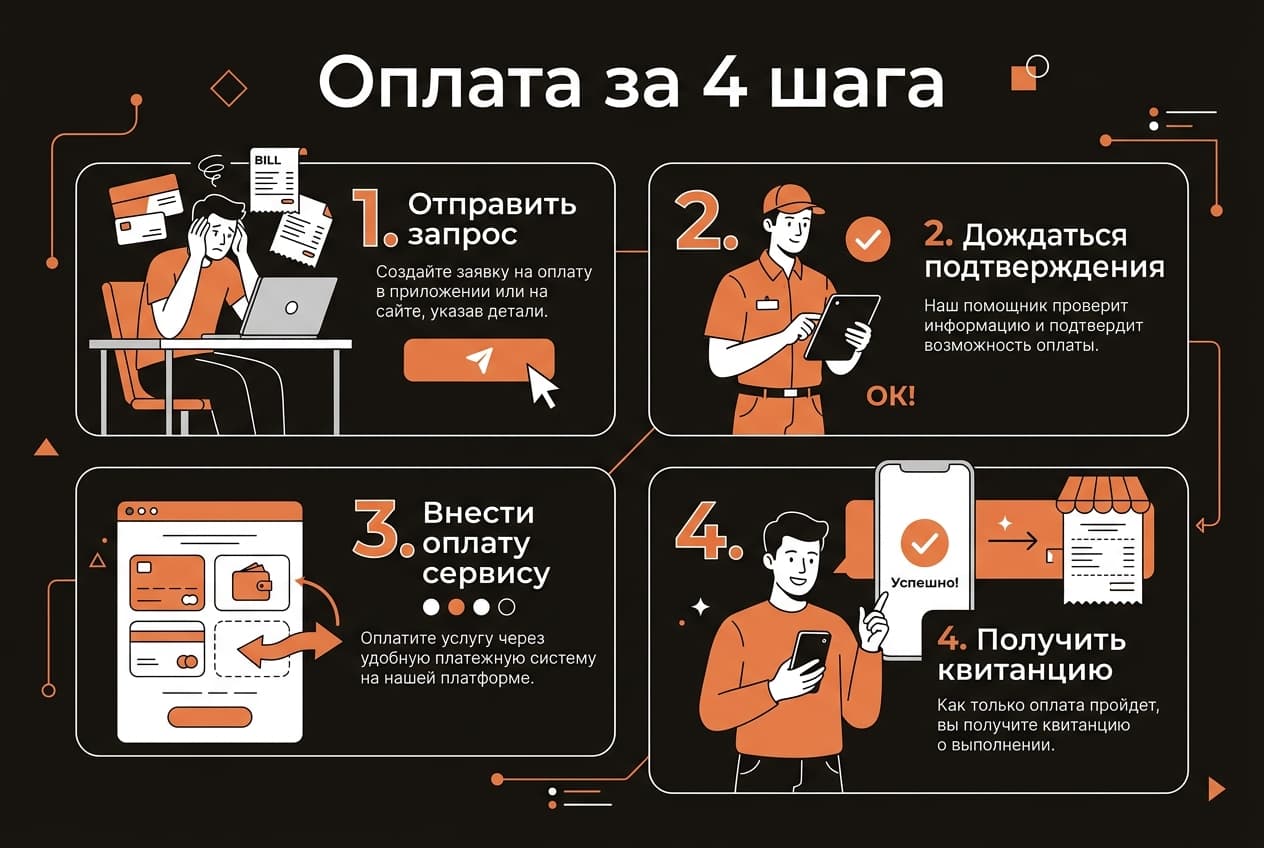 Оплата за 4 шага

BILL

1. Отправить запрос

Создайте заявку на оплату в приложении или на сайте, указав детали.

2.

2. Дождаться подтверждения

Наш помощник проверит информацию и подтвердит возможность оплаты.

OK!

3. Внести оплату сервису

Оплатите услугу через удобную платежную систему на нашей платформе.

4.

Успешно!

4. Получить квитанцию

Как только оплата пройдет, вы получите квитанцию о выполнении.