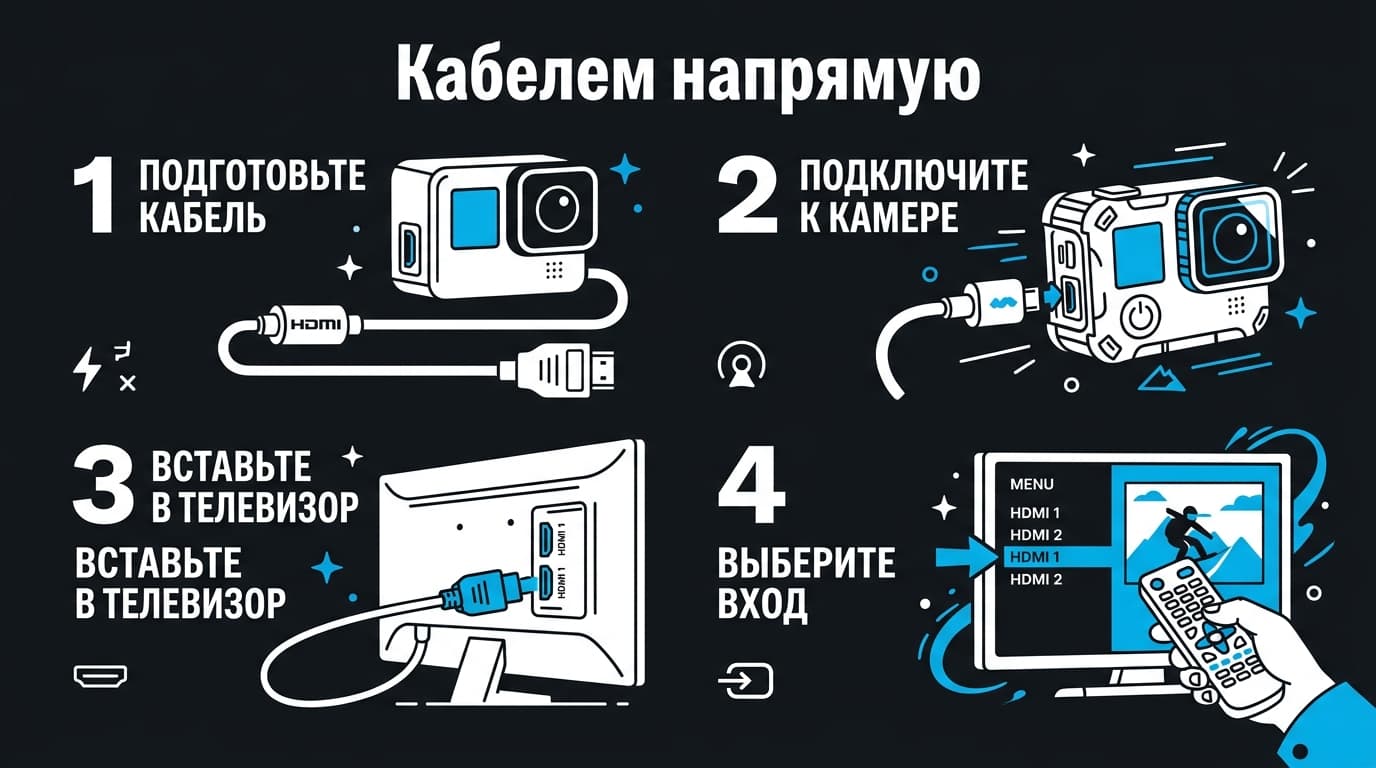 Кабелем напрямую

1 ПОДГОТОВЬТЕ КАБЕЛЬ

HDMI

2 ПОДКЛЮЧИТЕ К КАМЕРЕ

3 ВСТАВЬТЕ В ТЕЛЕВИЗОР

ВСТАВЬТЕ В ТЕЛЕВИЗОР

HDMI 1
HDMI 1

4 ВЫБЕРИТЕ ВХОД

MENU
HDMI 1
HDMI 2
HDMI 1
HDMI 2